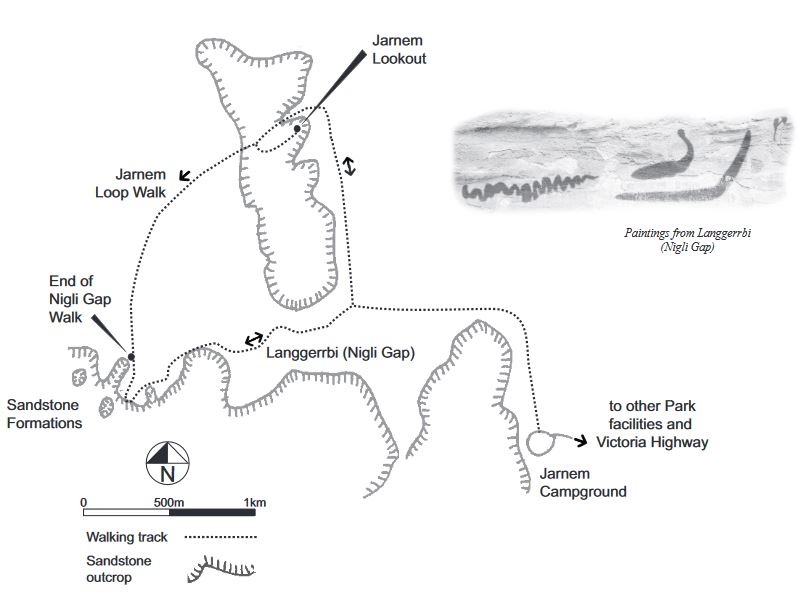 Jarnem Lookout

Jarnem Loop Walk

Paintings from Langgerrbi (Nigli Gap)

End of Nigli Gap Walk

Langgerrbi (Nigli Gap)

Sandstone Formations

to other Park facilities and Victoria Highway

Jarnem Campground

N

0 500m 1km

Walking track

Sandstone outcrop